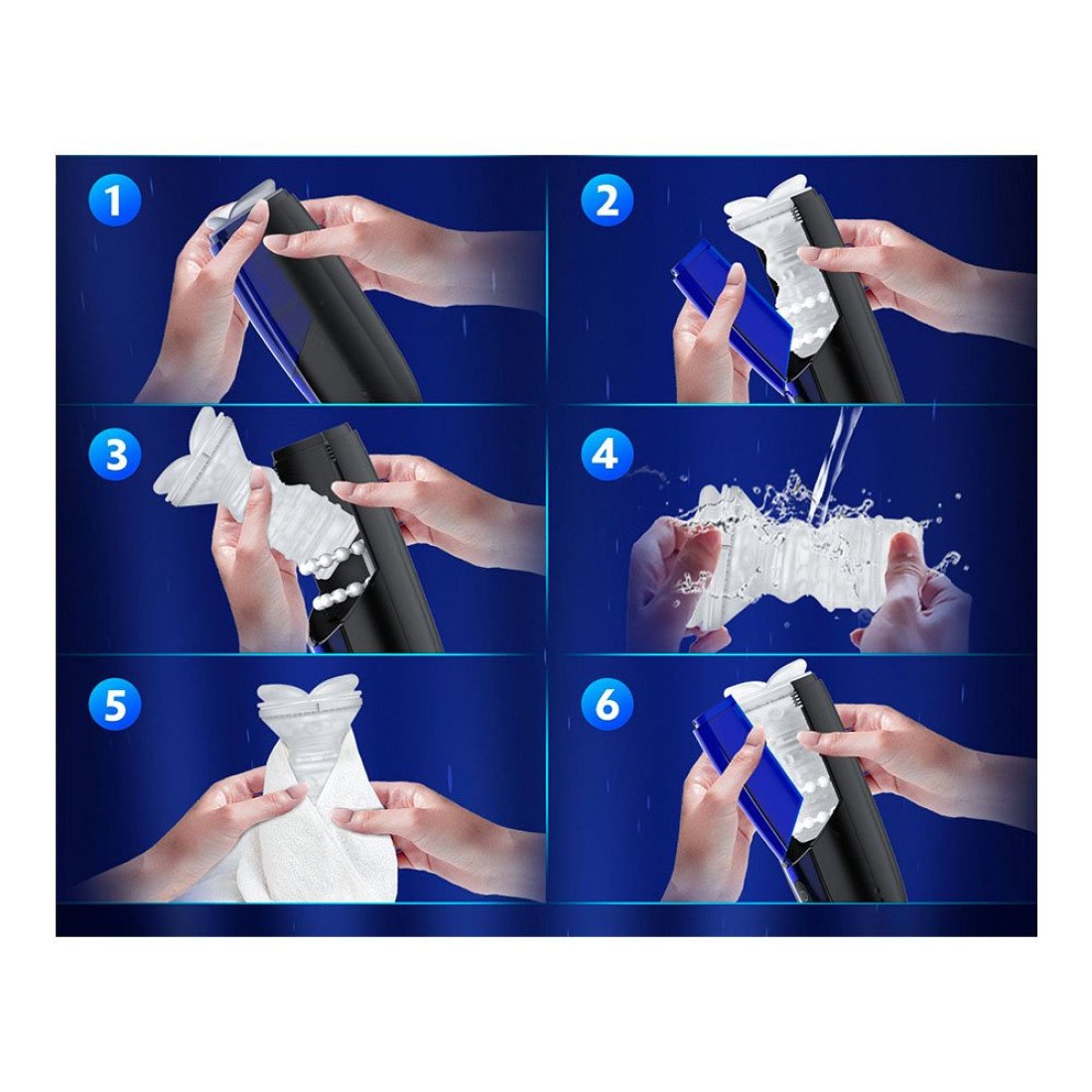 1
2
3
4
5
6